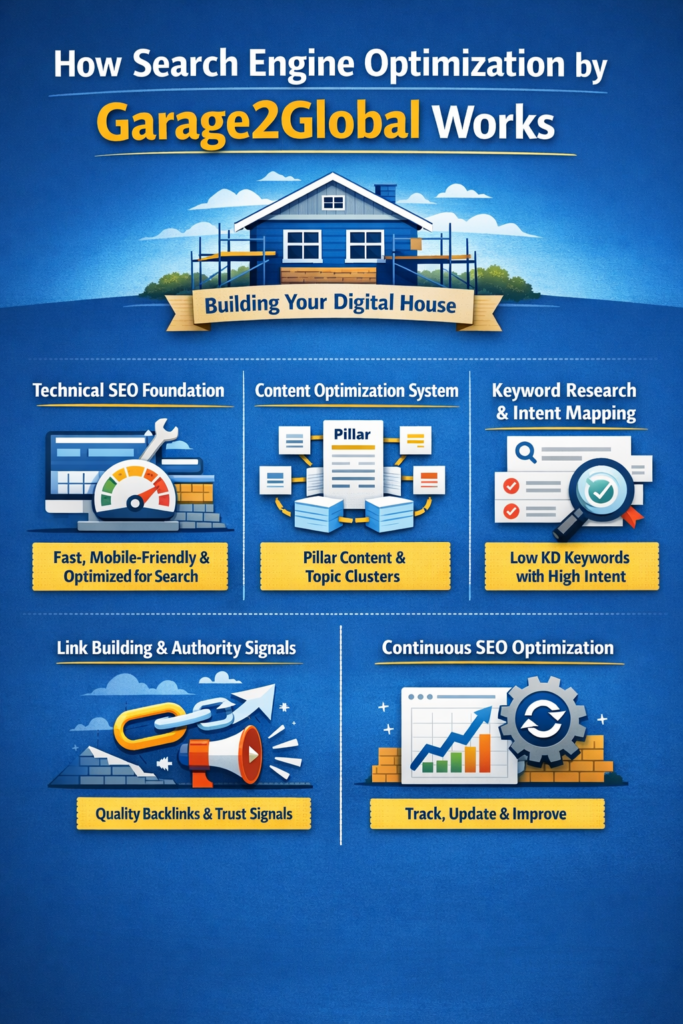 How Search Engine Optimization by Garage2Global Works

Building Your Digital House

Technical SEO Foundation

Fast, Mobile-Friendly & Optimized for Search

Content Optimization System

Pillar

Pillar Content & Topic Clusters

Keyword Research & Intent Mapping

Low KD Keywords with High Intent

Link Building & Authority Signals

Quality Backlinks & Trust Signals

Continuous SEO Optimization

Track, Update & Improve